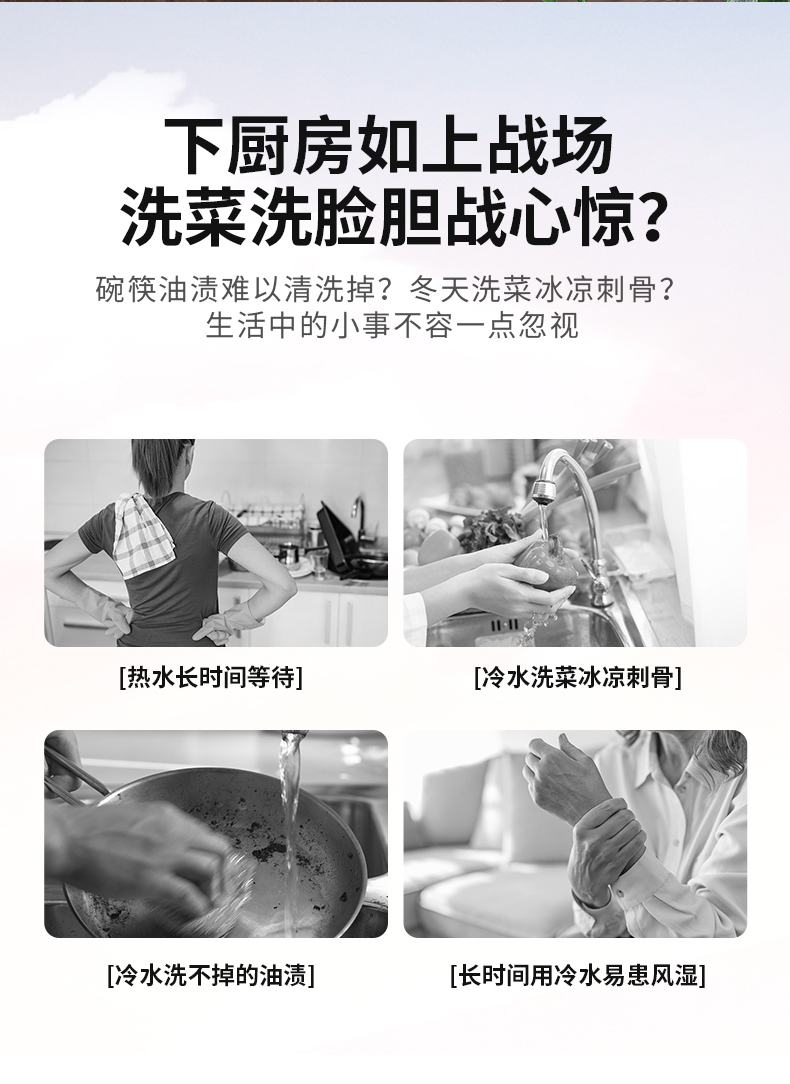 下厨房如上战场
洗菜洗脸胆战心惊?

碗筷油渍难以清洗掉?冬天洗菜冰凉刺骨?
生活中的小事不容一点忽视

[热水长时间等待]

[冷水洗菜冰凉刺骨]

[冷水洗不掉的油渍]

[长时间用冷水易患风湿]