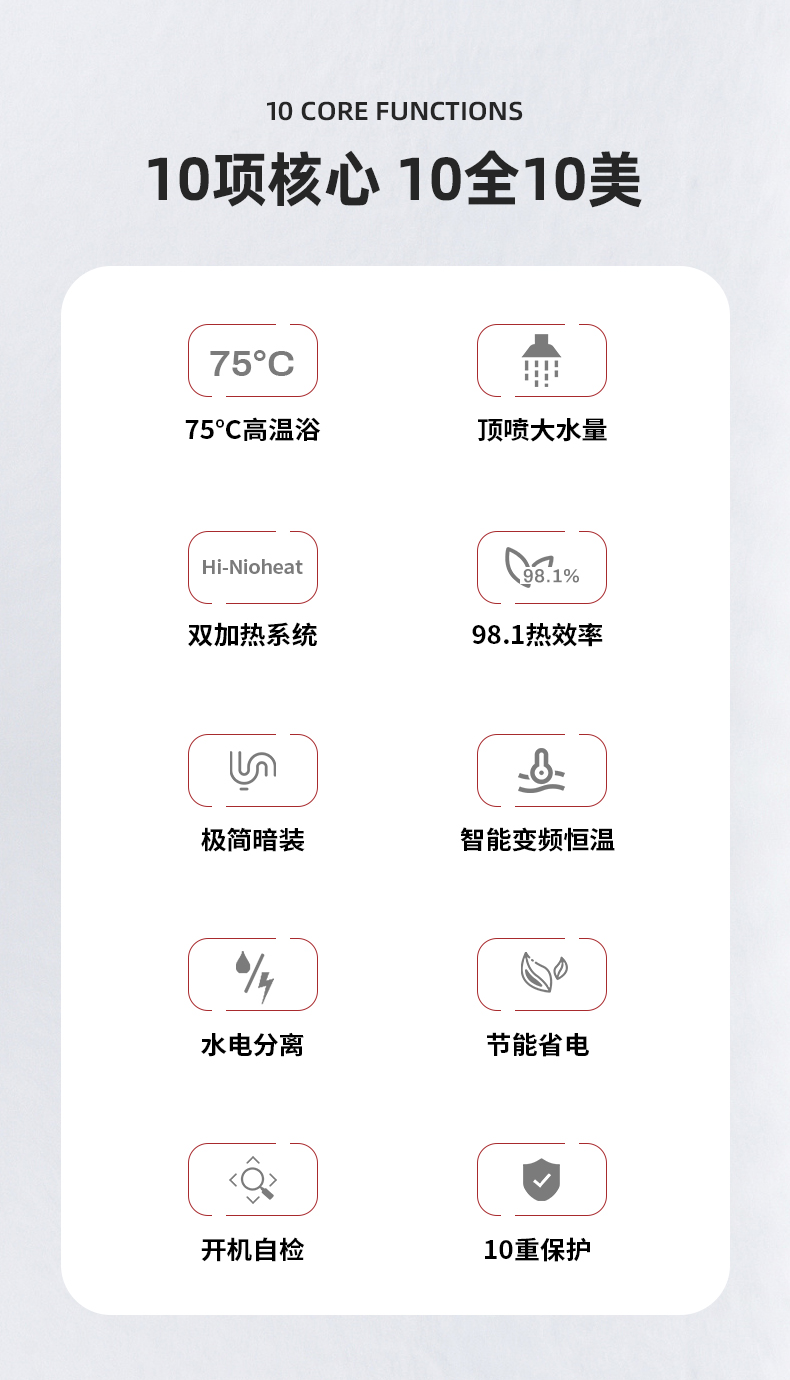 10 CORE FUNCTIONS

10项核心 10全10美

75°C

75°C高温浴

顶喷大水量

Hi-Nioheat

双加热系统

98.1%

98.1热效率

极简暗装

智能变频恒温

水电分离

节能省电

开机自检

10重保护